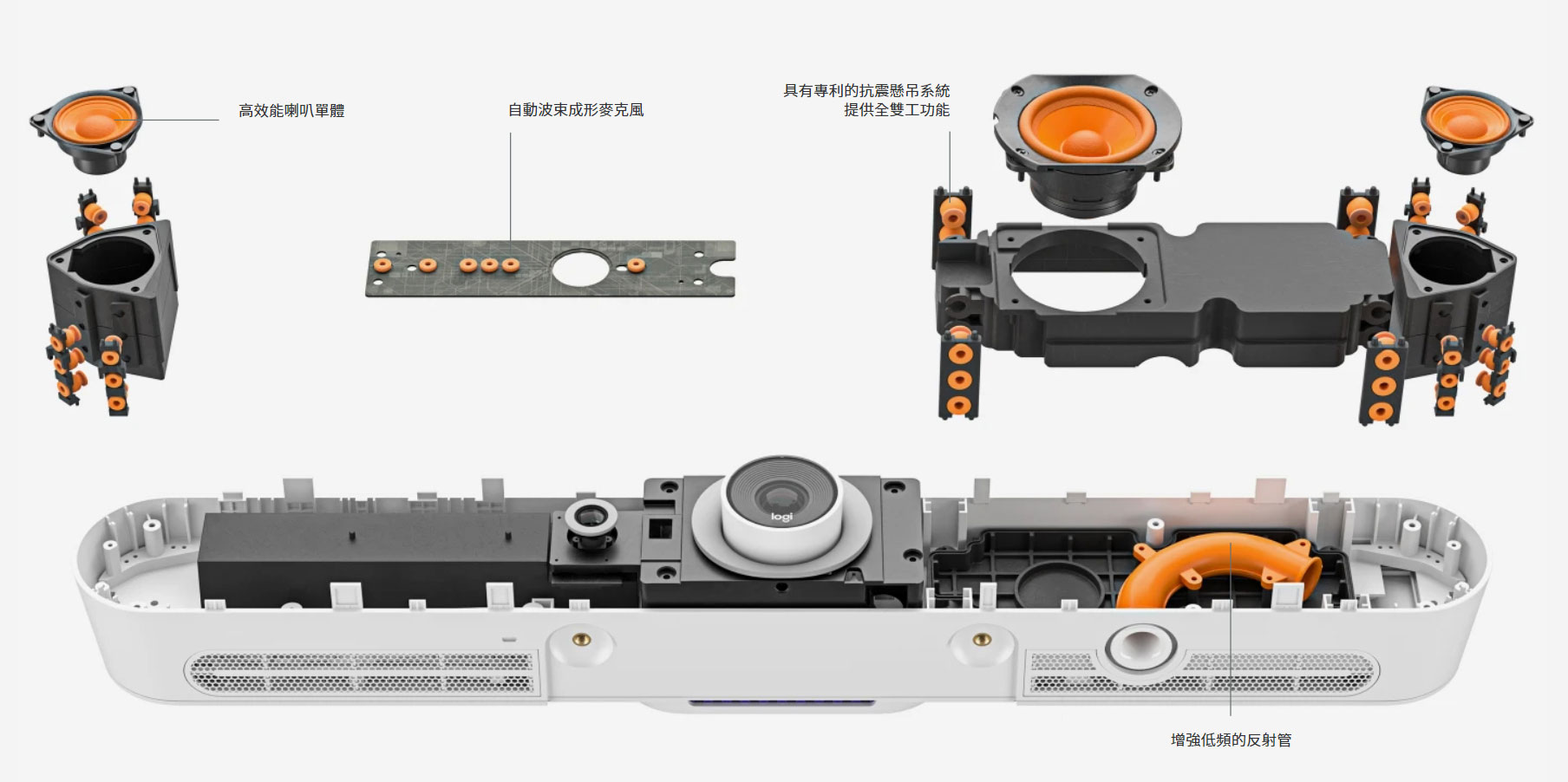 高效能喇叭單體

自動波束成形麥克風

具有專利的抗震懸吊系統
提供全雙工功能

logi

增強低頻的反射管